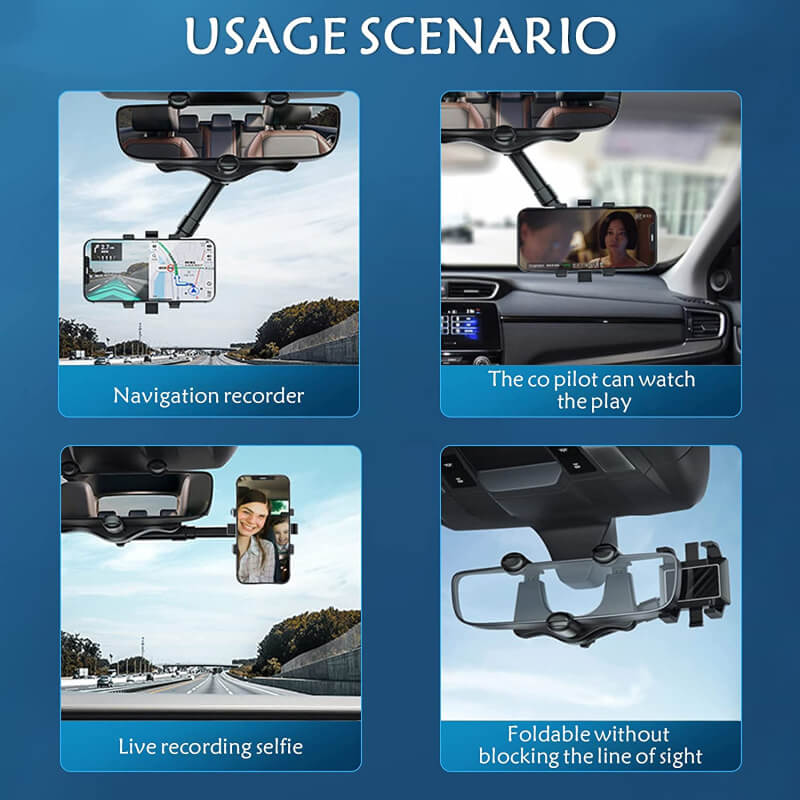 USAGE SCENARIO

Navigation recorder

The co pilot can watch the play

Live recording selfie

Foldable without blocking the line of sight