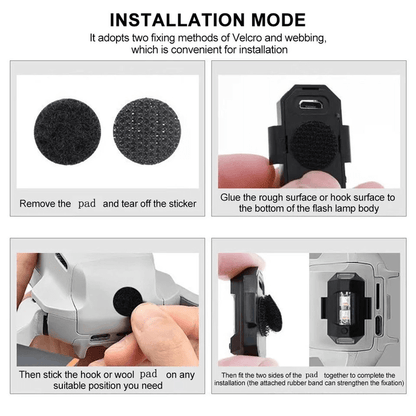 INSTALLATION MODE

It adopts two fixing methods of Velcro and webbing, which is convenient for installation

Remove the pad and tear off the sticker

Glue the rough surface or hook surface to the bottom of the flash lamp body

Then stick the hook or wool pad on any suitable position you need

Then fit the two sides of the pad together to complete the installation (the attached rubber band can strengthen the fixation)