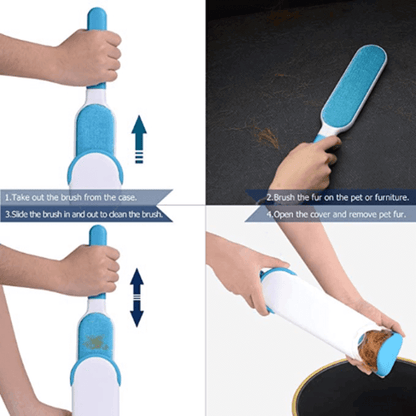 1.Take out the brush from the case.

2.Brush the fur on the pet or furniture.

3.Slide the brush in and out to clean the brush.

4.Open the cover and remove pet fur.