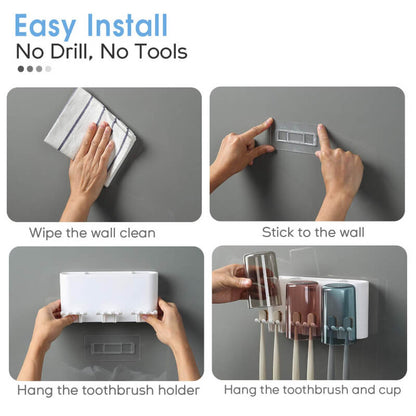 Easy Install
No Drill, No Tools

Wipe the wall clean

Stick to the wall

Hang the toothbrush holder

Hang the toothbrush and cup