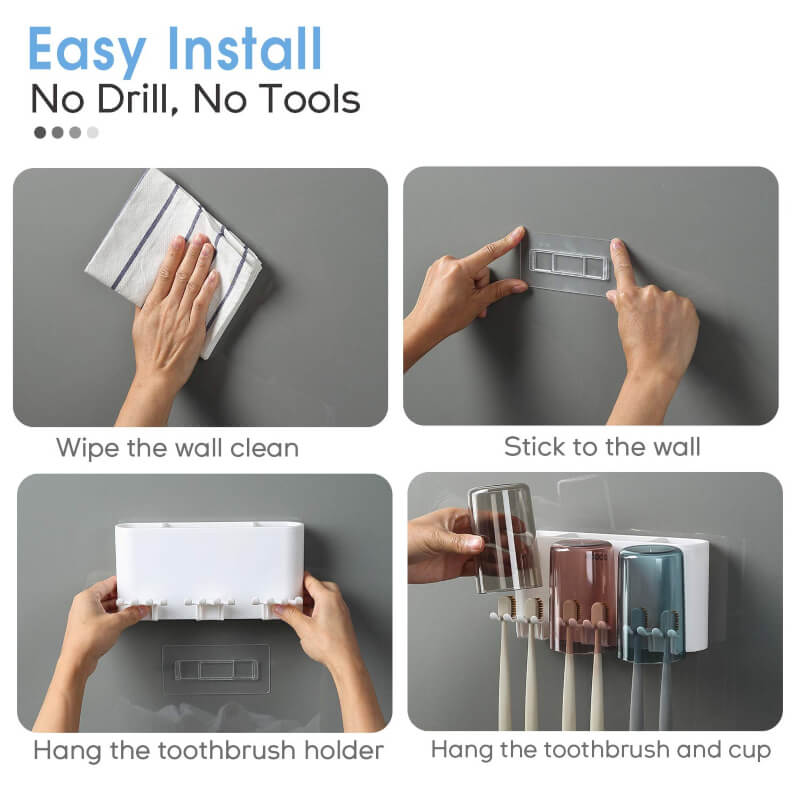 Easy Install
No Drill, No Tools

Wipe the wall clean

Stick to the wall

Hang the toothbrush holder

Hang the toothbrush and cup