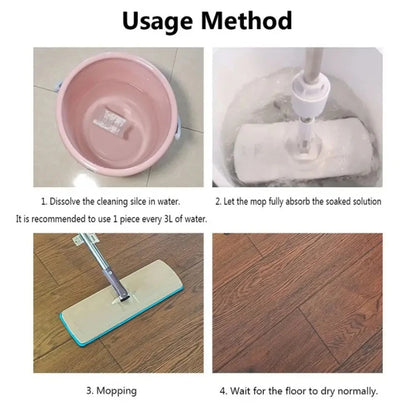 Usage Method

1. Dissolve the cleaning silce in water.
It is recommended to use 1 piece every 3L of water.

2. Let the mop fully absorb the soaked solution

3. Mopping

4. Wait for the floor to dry normally.