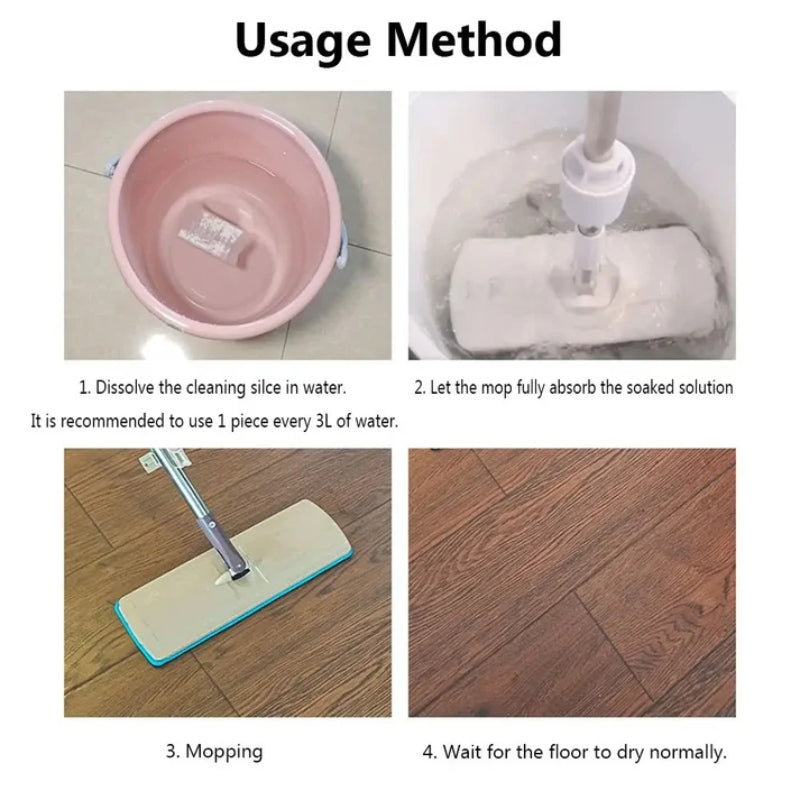 Usage Method

1. Dissolve the cleaning silce in water.
It is recommended to use 1 piece every 3L of water.

2. Let the mop fully absorb the soaked solution

3. Mopping

4. Wait for the floor to dry normally.