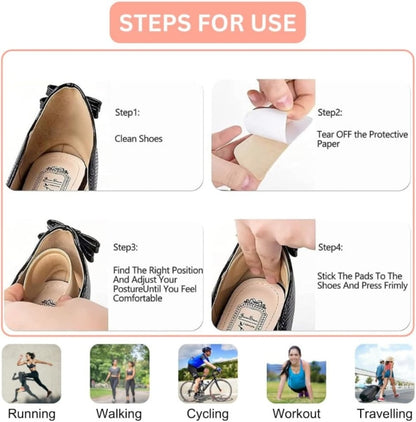 STEPS FOR USE

Step1:

Clean Shoes

Step2:

Tear OFF the Protective Paper

Step3:

Find The Right Position And Adjust Your PostureUntil You Feel Comfortable

Step4:

Stick The Pads To The Shoes And Press Frimly

Running

Walking

Cycling

Workout

Travelling