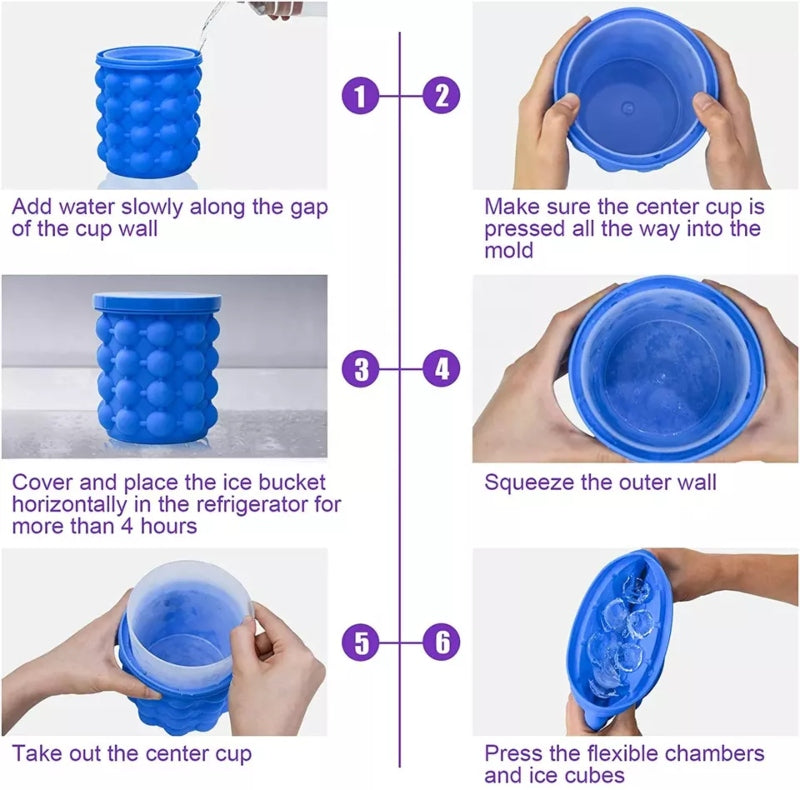 1

Add water slowly along the gap of the cup wall

2

Make sure the center cup is pressed all the way into the mold

3

Cover and place the ice bucket horizontally in the refrigerator for more than 4 hours

4

Squeeze the outer wall

5

Take out the center cup

6

Press the flexible chambers and ice cubes