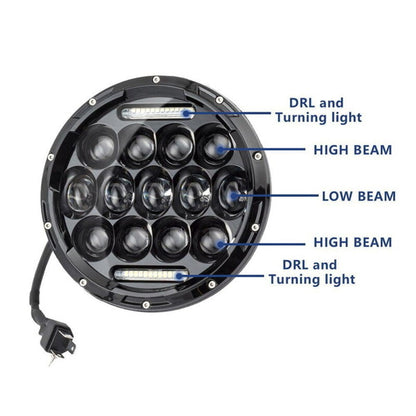 DRL and
Turning light

HIGH BEAM

LOW BEAM

HIGH BEAM

DRL and
Turning light