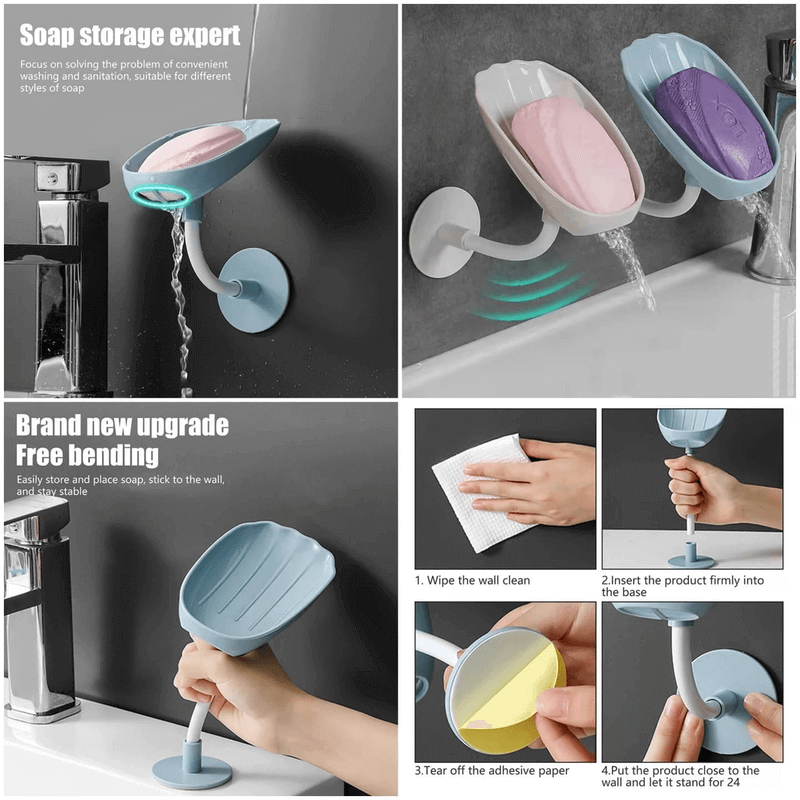 Soap storage expert

Focus on solving the problem of convenient washing and sanitation, suitable for different styles of soap

LUX

Brand new upgrade
Free bending

Easily store and place soap, stick to the wall, and stay stable

1. Wipe the wall clean

2.Insert the product firmly into the base

3.Tear off the adhesive paper

4.Put the product close to the wall and let it stand for 24