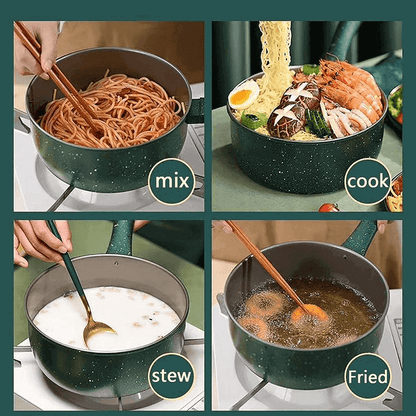 mix

cook

stew

Fried