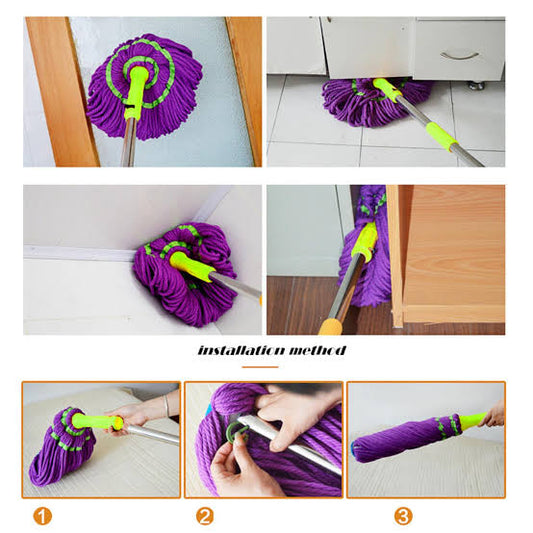 installation method

1

2

3