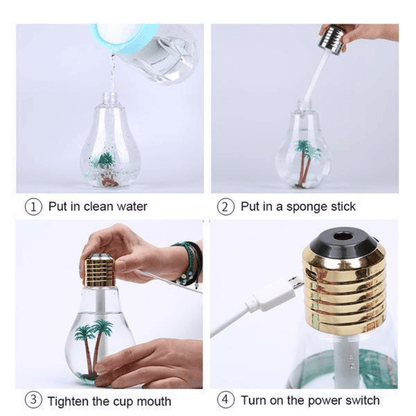 ① Put in clean water

② Put in a sponge stick

③ Tighten the cup mouth

④ Turn on the power switch