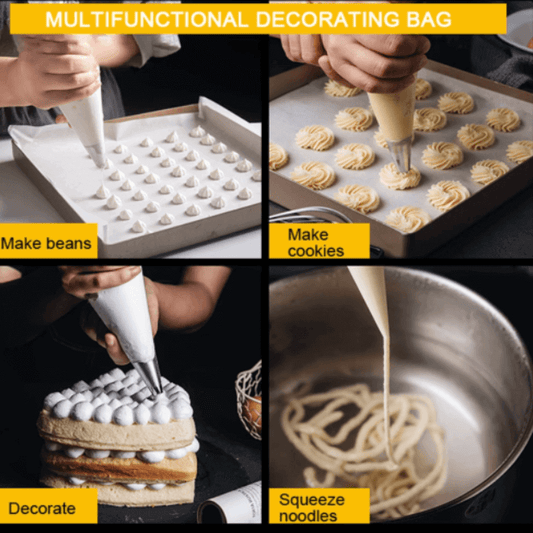 MULTIFUNCTIONAL DECORATING BAG

Make beans

Make cookies

Decorate

Squeeze noodles