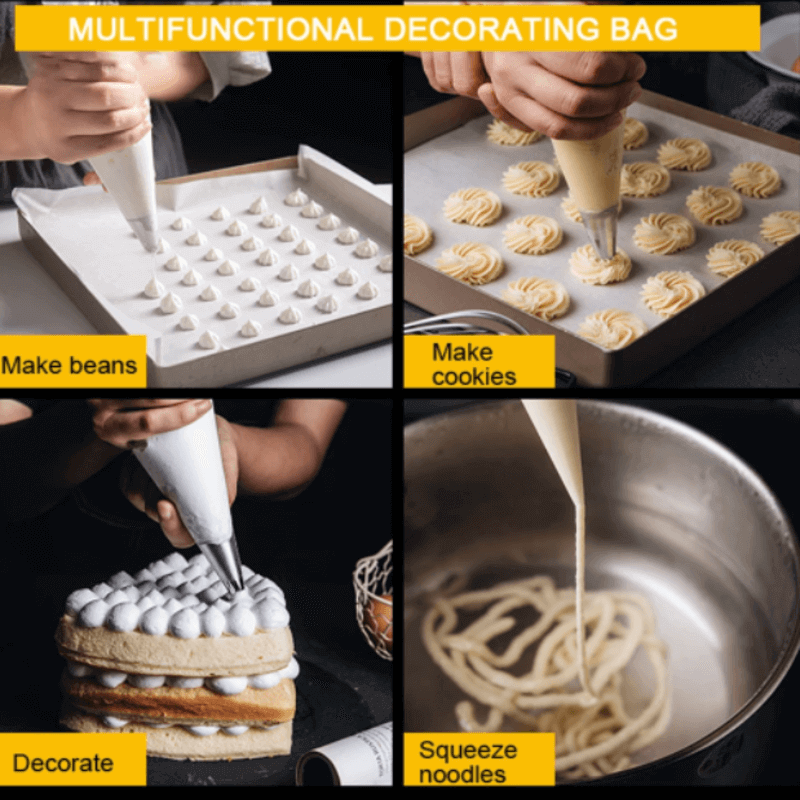 MULTIFUNCTIONAL DECORATING BAG

Make beans

Make cookies

Decorate

Squeeze noodles