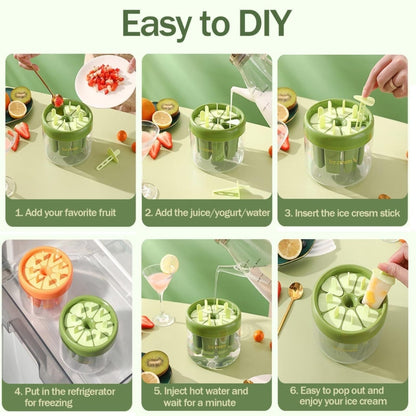 Easy to DIY

1. Add your favorite fruit

2. Add the juice/yogurt/water

3. Insert the ice cresm stick

4. Put in the refrigerator for freezing

5. Inject hot water and wait for a minute

6. Easy to pop out and enjoy your ice cream