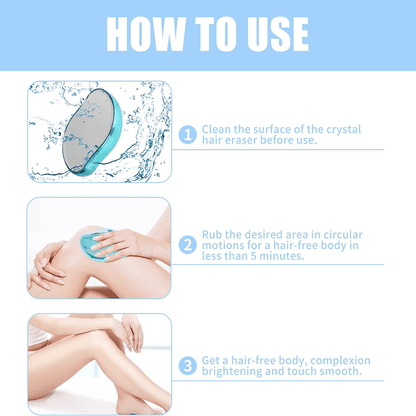 HOW TO USE

1 Clean the surface of the crystal hair eraser before use.

2 Rub the desired area in circular motions for a hair-free body in less than 5 minutes.

3 Get a hair-free body, complexion brightening and touch smooth.