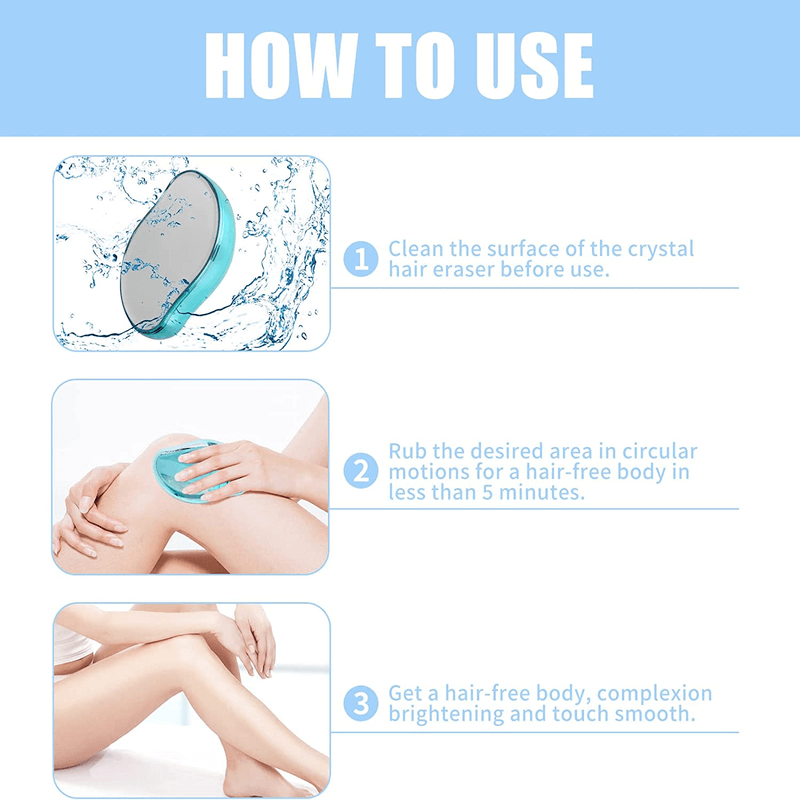 HOW TO USE

1 Clean the surface of the crystal hair eraser before use.

2 Rub the desired area in circular motions for a hair-free body in less than 5 minutes.

3 Get a hair-free body, complexion brightening and touch smooth.