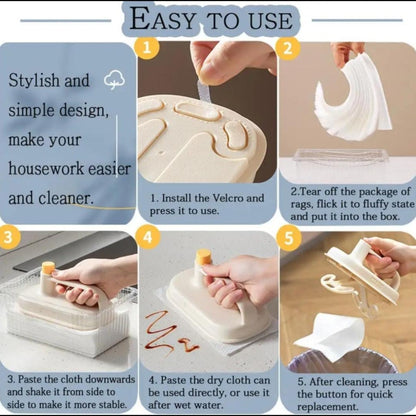 EASY TO USE

Stylish and simple design, make your housework easier and cleaner.

1

1. Install the Velcro and press it to use.

2

2.Tear off the package of rags, flick it to fluffy state and put it into the box.

3

3. Paste the cloth downwards and shake it from side to side to make it more stable.

4

4. Paste the dry cloth can be used directly, or use it after wet water.

5

5. After cleaning, press the button for quick replacement.