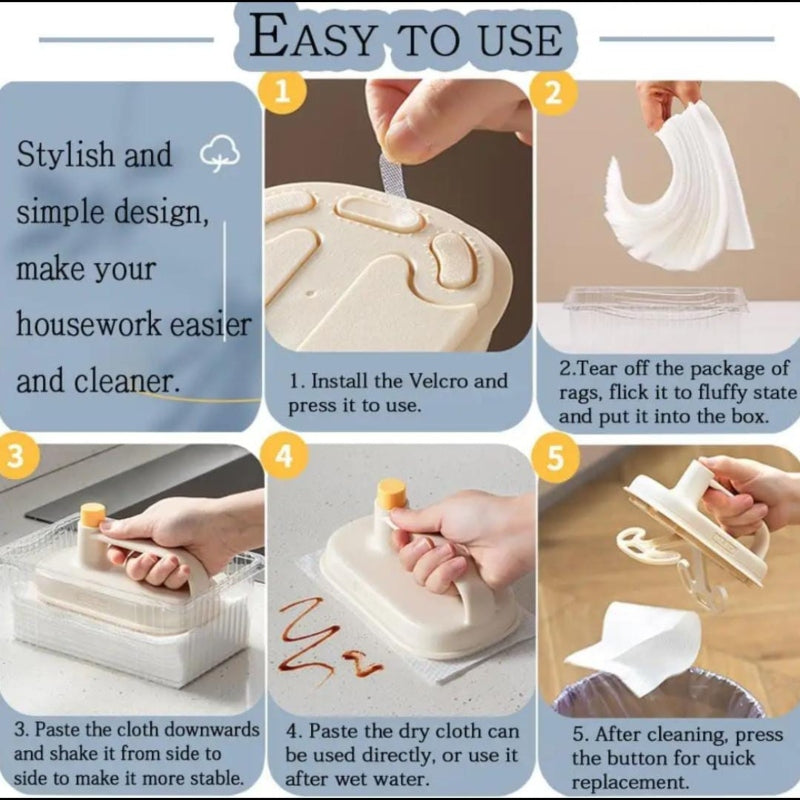 EASY TO USE

Stylish and simple design, make your housework easier and cleaner.

1

1. Install the Velcro and press it to use.

2

2.Tear off the package of rags, flick it to fluffy state and put it into the box.

3

3. Paste the cloth downwards and shake it from side to side to make it more stable.

4

4. Paste the dry cloth can be used directly, or use it after wet water.

5

5. After cleaning, press the button for quick replacement.