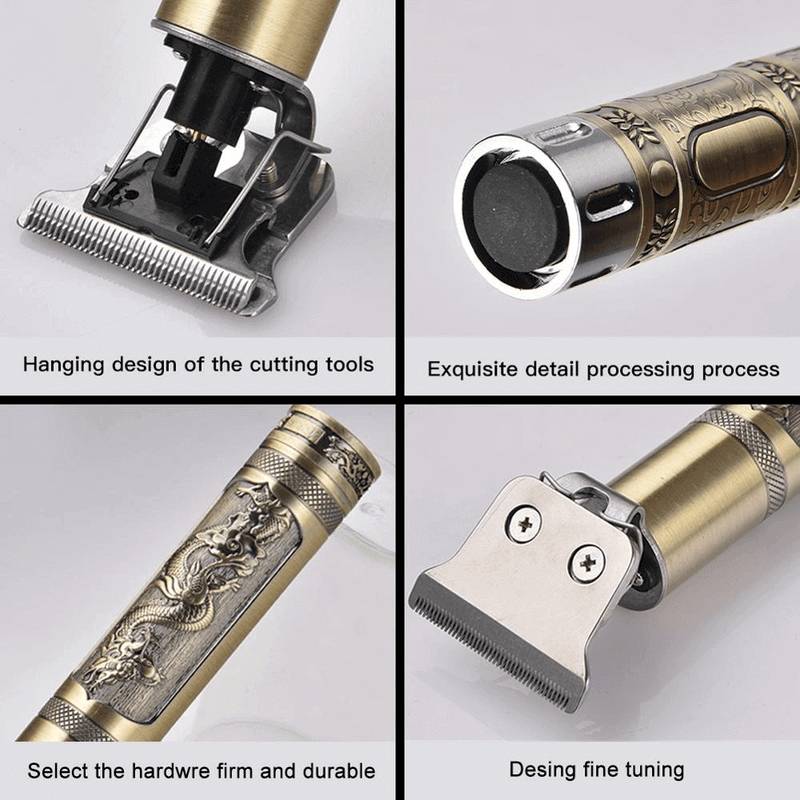 Hanging design of the cutting tools

Exquisite detail processing process

Select the hardwre firm and durable

Desing fine tuning