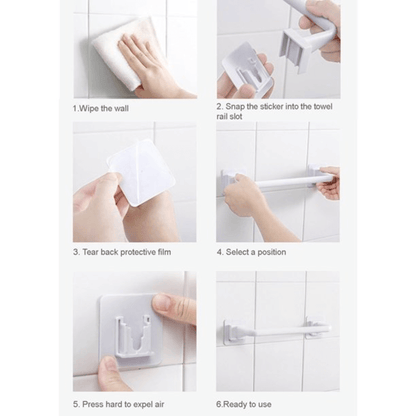 1.Wipe the wall

2. Snap the sticker into the towel rail slot

3. Tear back protective film

4. Select a position

5. Press hard to expel air

6.Ready to use