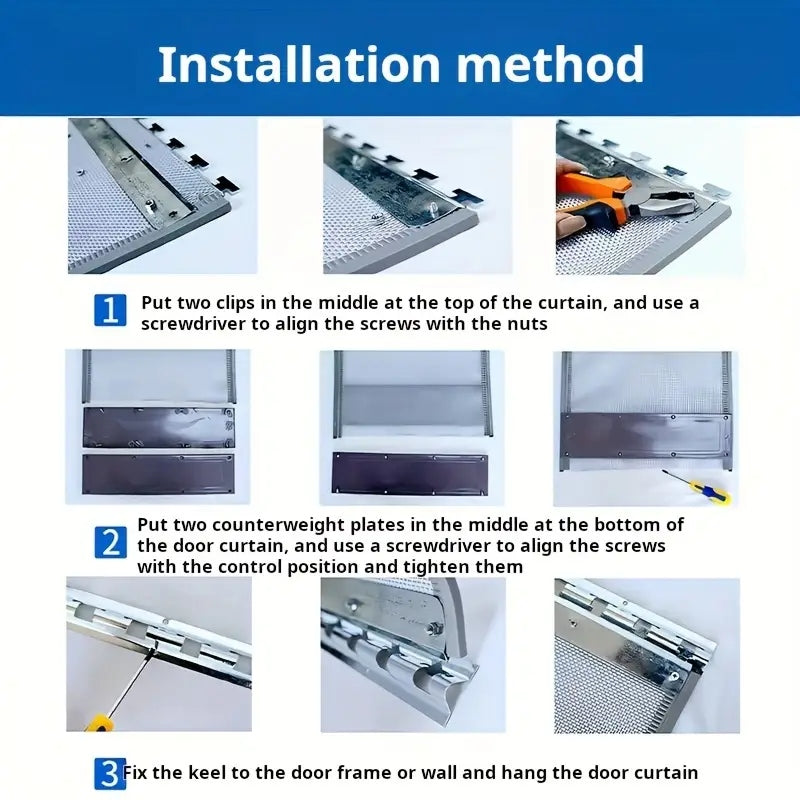 Installation method

1 Put two clips in the middle at the top of the curtain, and use a screwdriver to align the screws with the nuts

2 Put two counterweight plates in the middle at the bottom of the door curtain, and use a screwdriver to align the screws with the control position and tighten them

3 Fix the keel to the door frame or wall and hang the door curtain