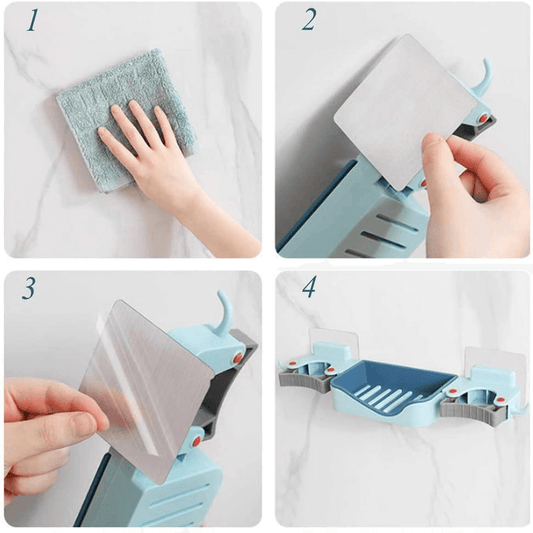 1

2

3

4