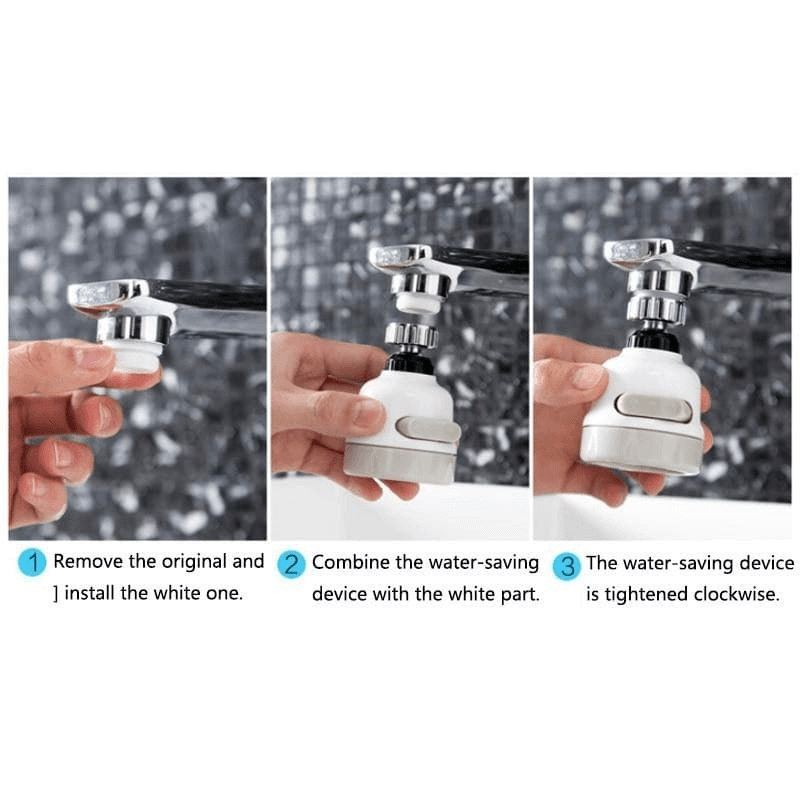 1 Remove the original and ] install the white one.

2 Combine the water-saving device with the white part.

3 The water-saving device is tightened clockwise.