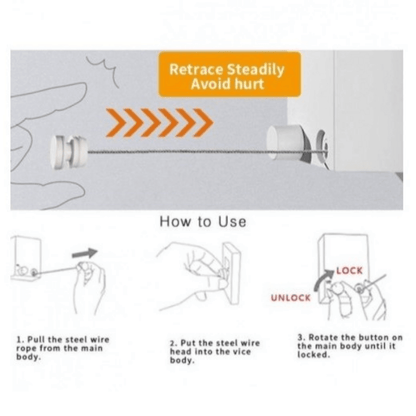 Retrace Steadily
Avoid hurt

How to Use

LOCK
UNLOCK

1. Pull the steel wire rope from the main body.

2. Put the steel wire head into the vice body.

3. Rotate the button on the main body until it locked.