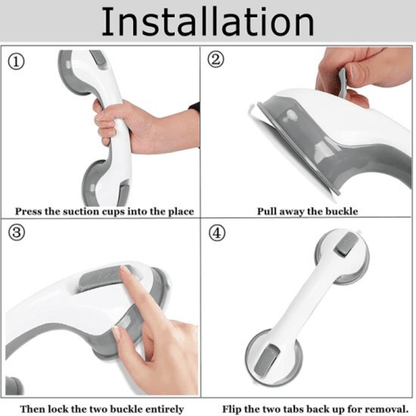 Installation

①

Press the suction cups into the place

②

Pull away the buckle

③

Then lock the two buckle entirely

④

Flip the two tabs back up for removal.