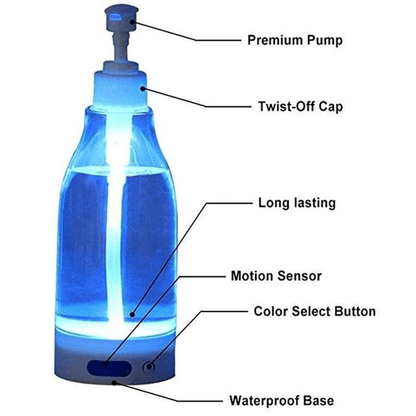 Premium Pump

Twist-Off Cap

Long lasting

Motion Sensor

Color Select Button

Waterproof Base