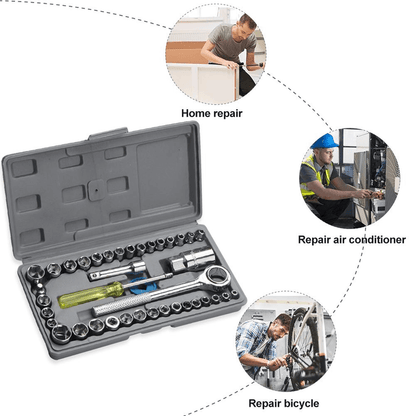 Home repair

Repair air conditioner

Repair bicycle