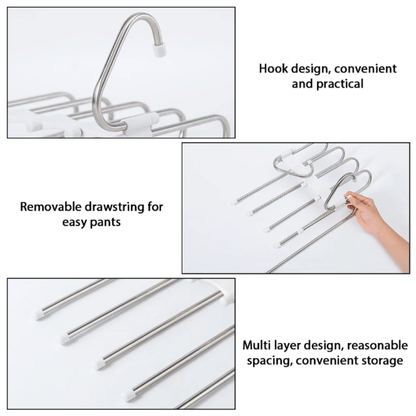 Hook design, convenient and practical

Removable drawstring for easy pants

Multi layer design, reasonable spacing, convenient storage