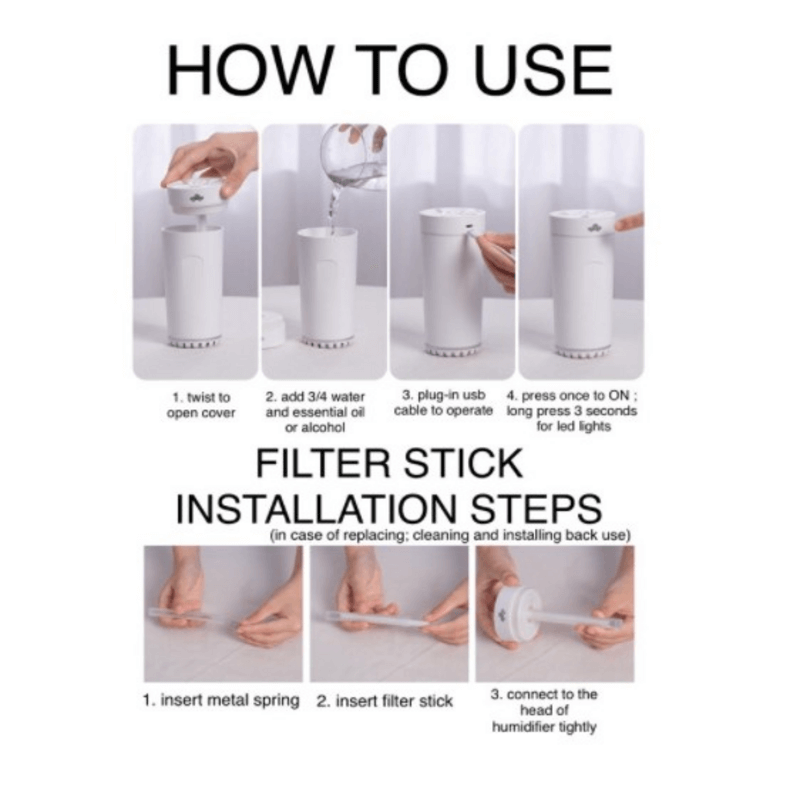 HOW TO USE

1. twist to open cover

2. add 3/4 water and essential oil or alcohol

3. plug-in usb cable to operate

4. press once to ON ; long press 3 seconds for led lights

FILTER STICK INSTALLATION STEPS
(in case of replacing; cleaning and installing back use)

1. insert metal spring

2. insert filter stick

3. connect to the head of humidifier tightly