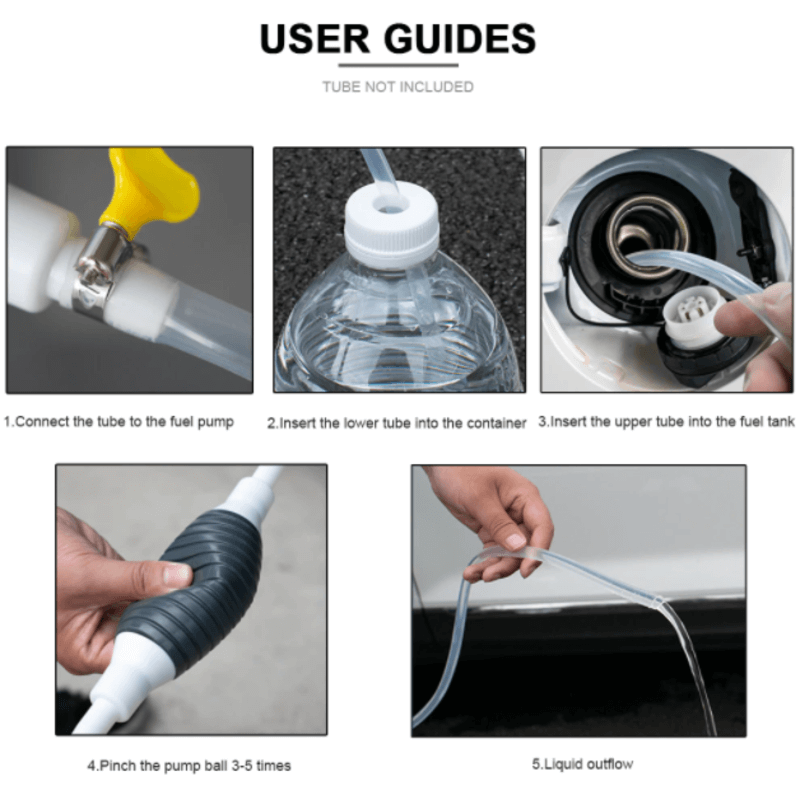 USER GUIDES

TUBE NOT INCLUDED

1.Connect the tube to the fuel pump

2.Insert the lower tube into the container

3.Insert the upper tube into the fuel tank

4.Pinch the pump ball 3-5 times

5.Liquid outflow