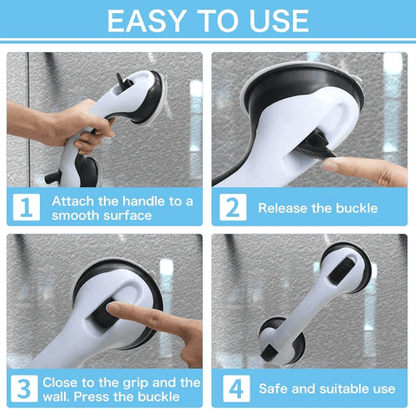 EASY TO USE

1 Attach the handle to a smooth surface

2 Release the buckle

3 Close to the grip and the wall. Press the buckle

4 Safe and suitable use