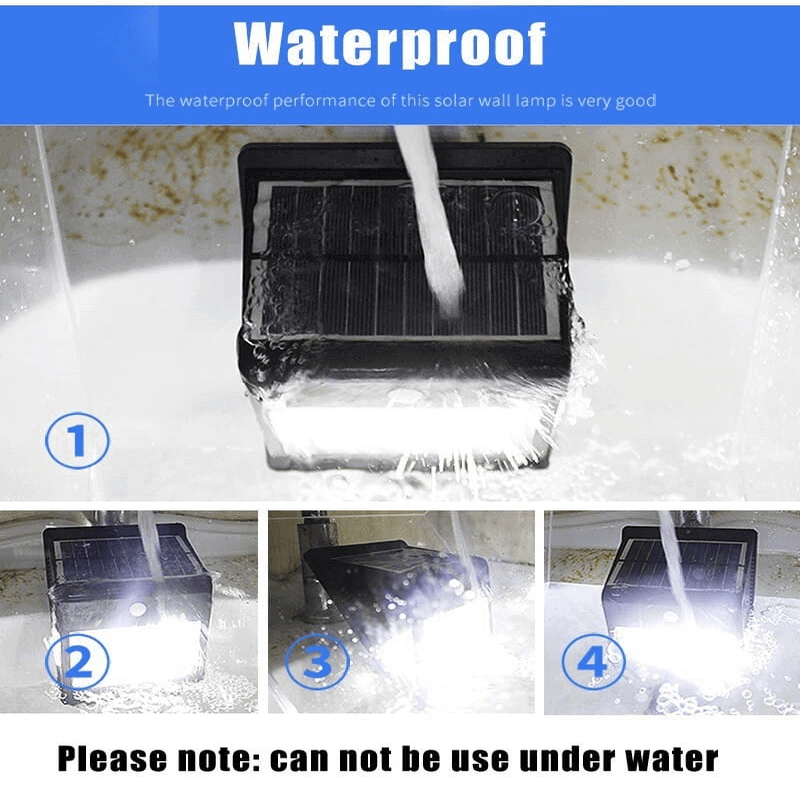 Waterproof

The waterproof performance of this solar wall lamp is very good

1

2

3

4

Please note: can not be use under water