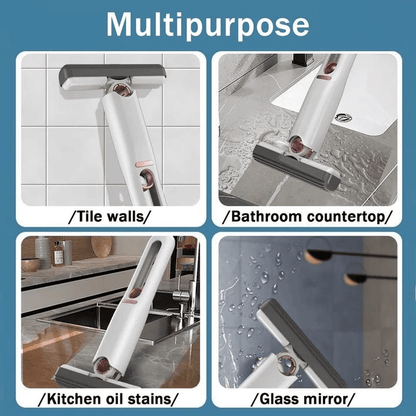 Multipurpose

/Tile walls/

/Bathroom countertop/

/Kitchen oil stains/

/Glass mirror/