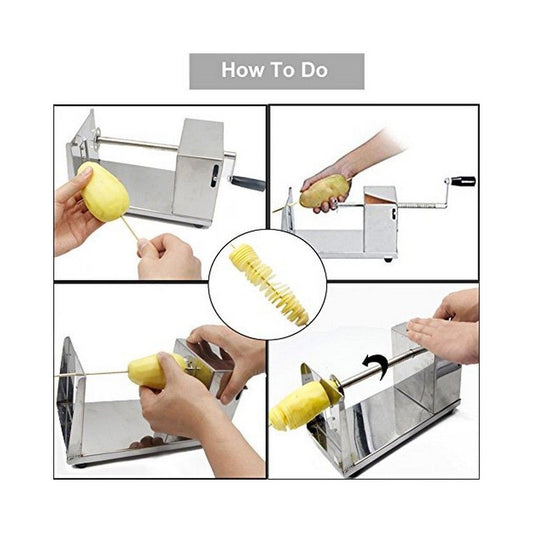 How To Do