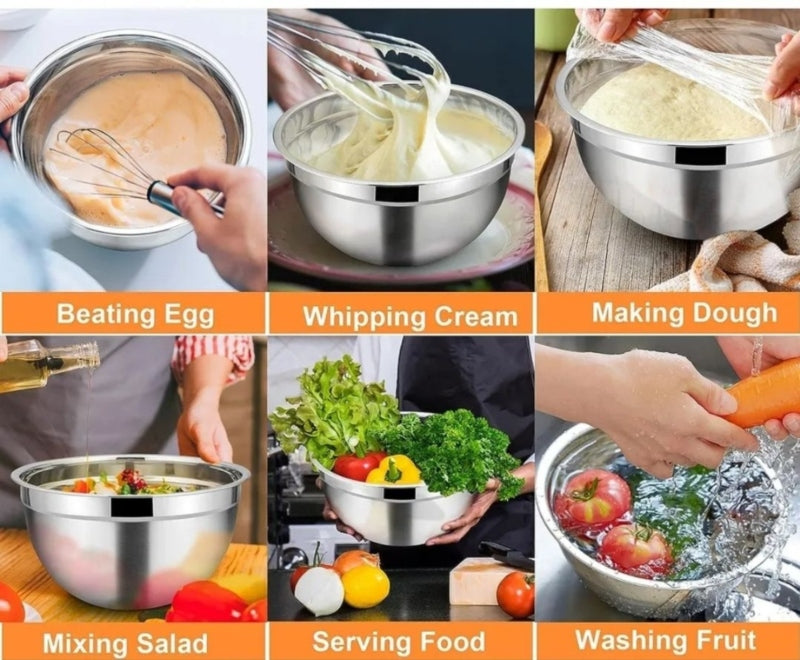 Beating Egg

Whipping Cream

Making Dough

Mixing Salad

Serving Food

Washing Fruit