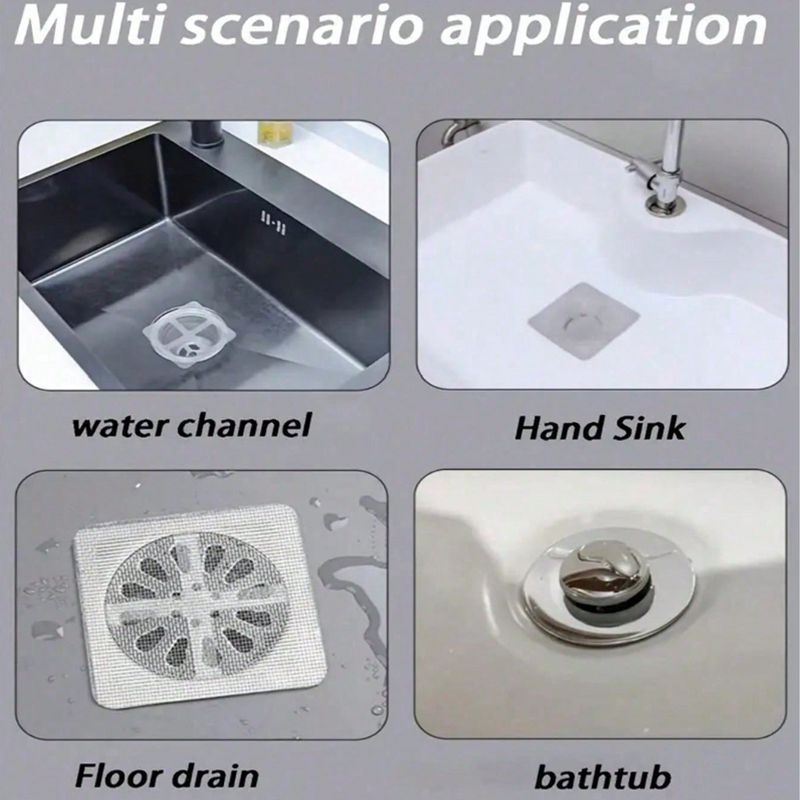 Multi scenario application

water channel

Hand Sink

Floor drain

bathtub