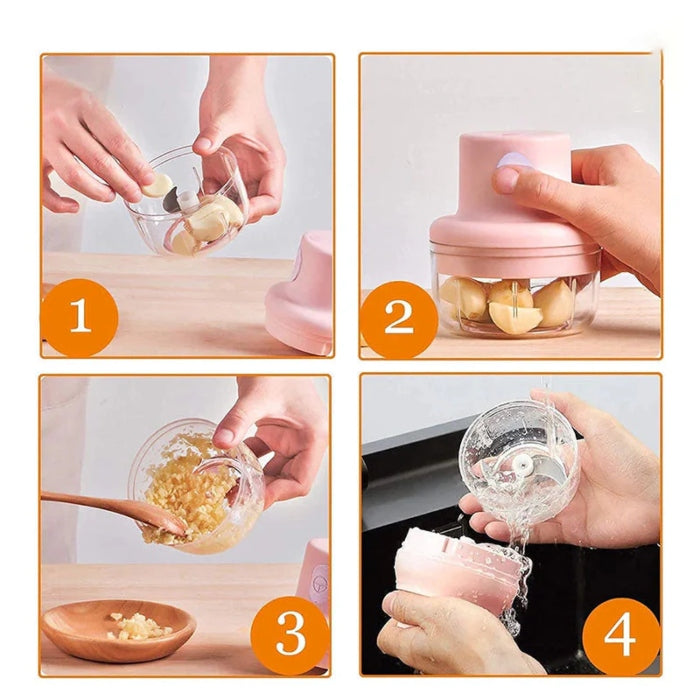 1

2

3

4