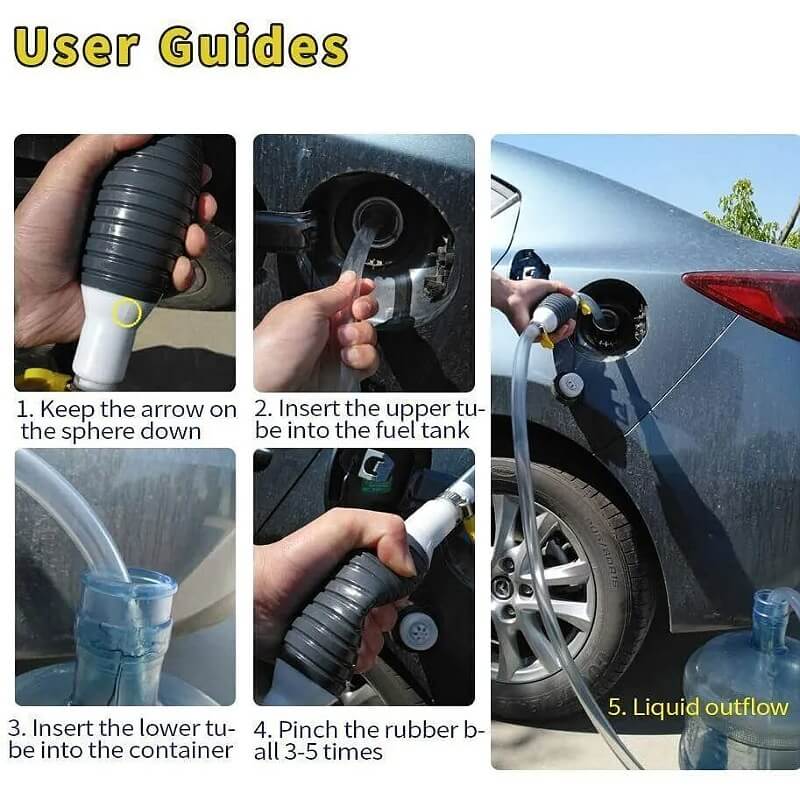 User Guides

1. Keep the arrow on the sphere down

2. Insert the upper tube into the fuel tank

3. Insert the lower tube into the container

4. Pinch the rubber ball 3-5 times

5. Liquid outflow