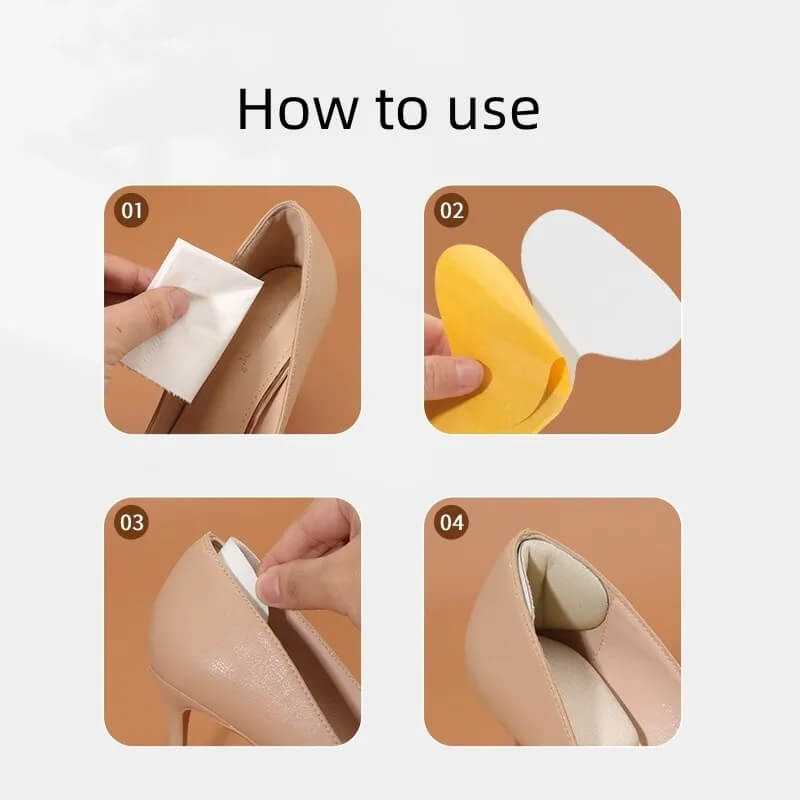 How to use

01

02

03

04