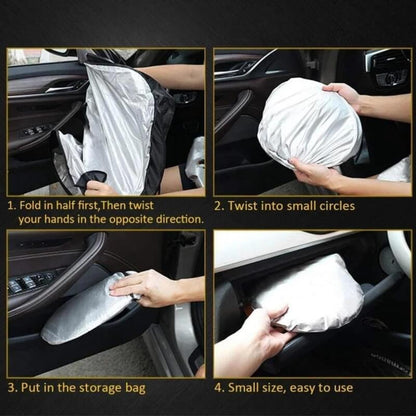 1. Fold in half first,Then twist your hands in the opposite direction.

2. Twist into small circles

3. Put in the storage bag

4. Small size, easy to use