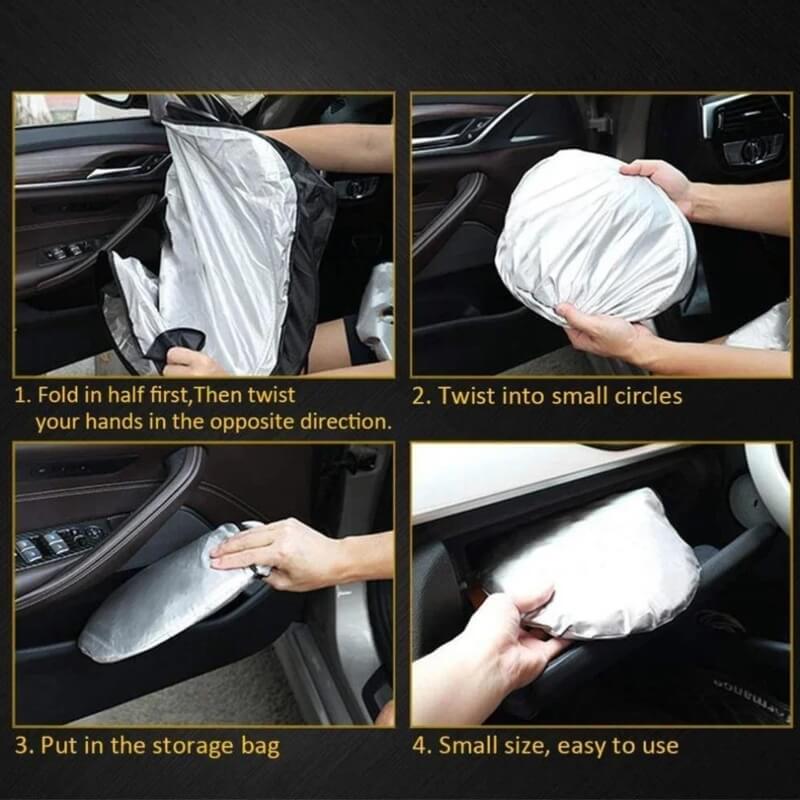 1. Fold in half first,Then twist your hands in the opposite direction.

2. Twist into small circles

3. Put in the storage bag

4. Small size, easy to use