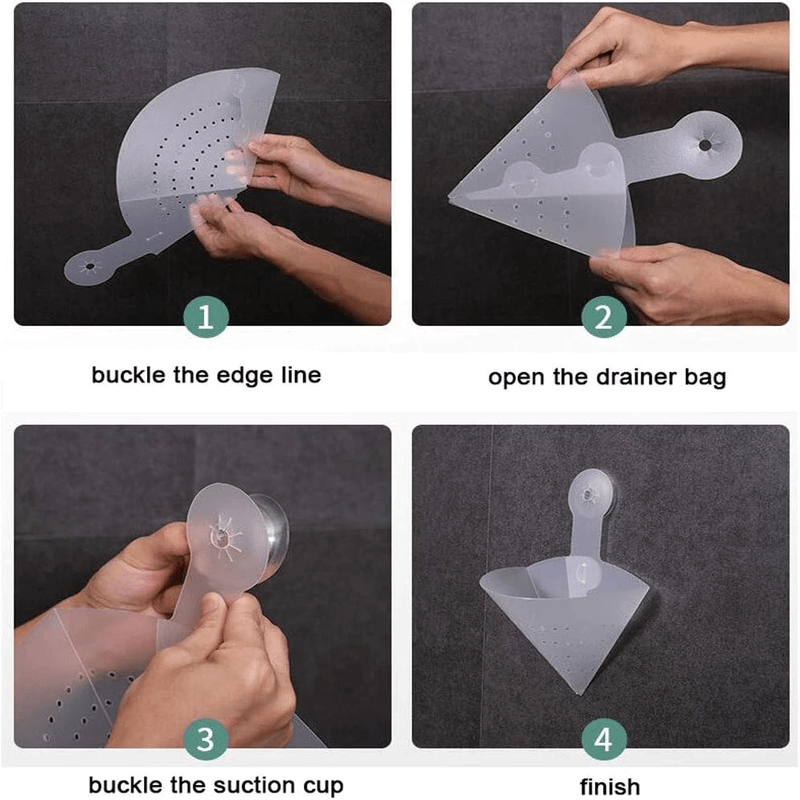 1
buckle the edge line

2
open the drainer bag

3
buckle the suction cup

4
finish