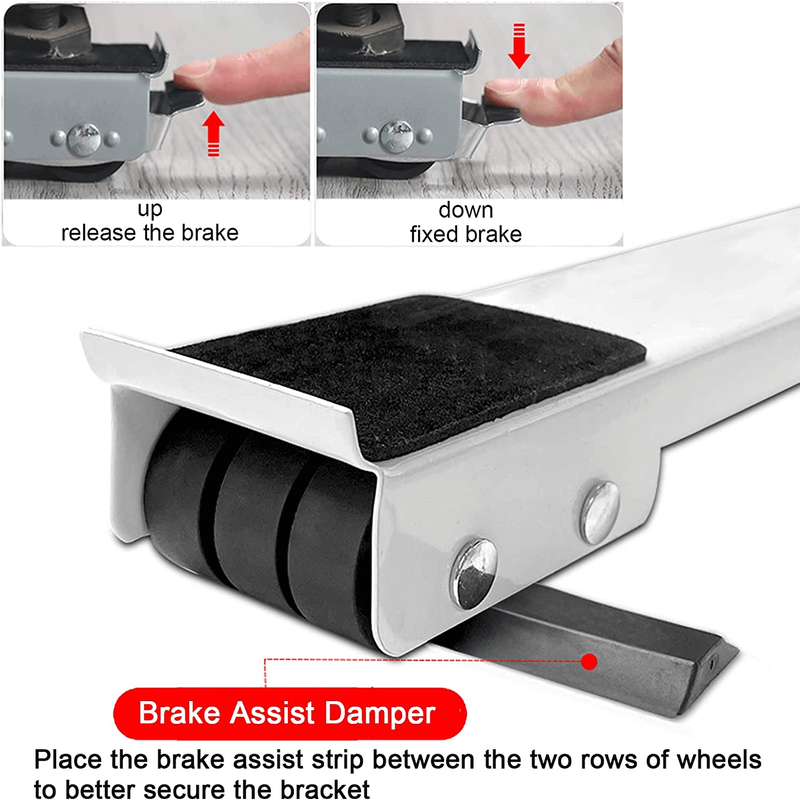 up
release the brake

down
fixed brake

Brake Assist Damper

Place the brake assist strip between the two rows of wheels to better secure the bracket