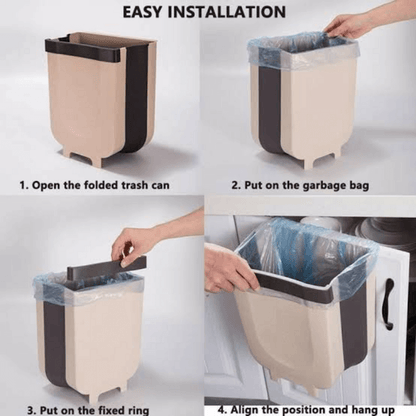 EASY INSTALLATION

1. Open the folded trash can

2. Put on the garbage bag

3. Put on the fixed ring

4. Align the position and hang up