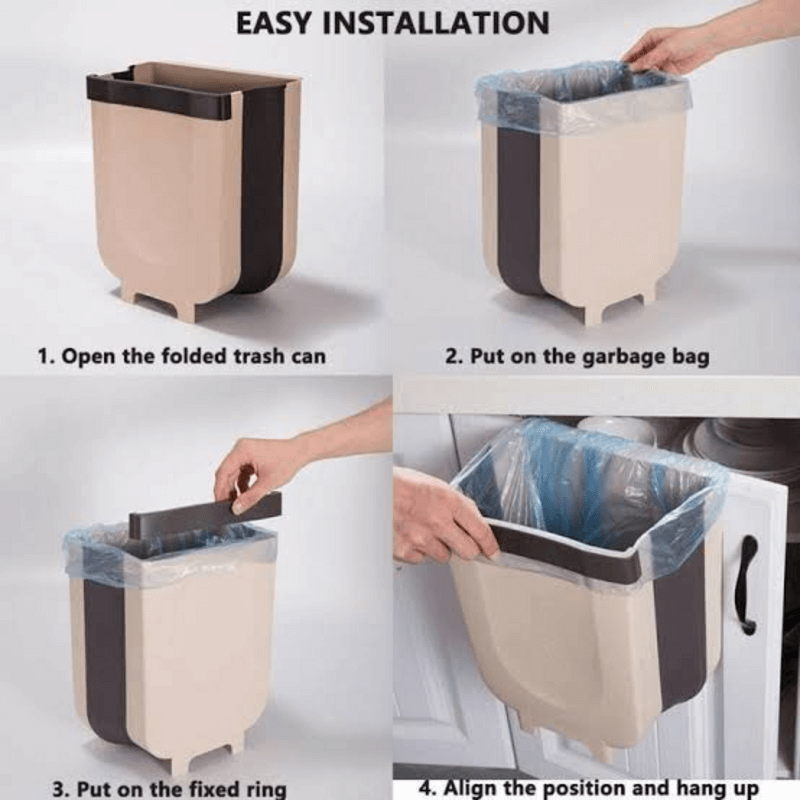 EASY INSTALLATION

1. Open the folded trash can

2. Put on the garbage bag

3. Put on the fixed ring

4. Align the position and hang up