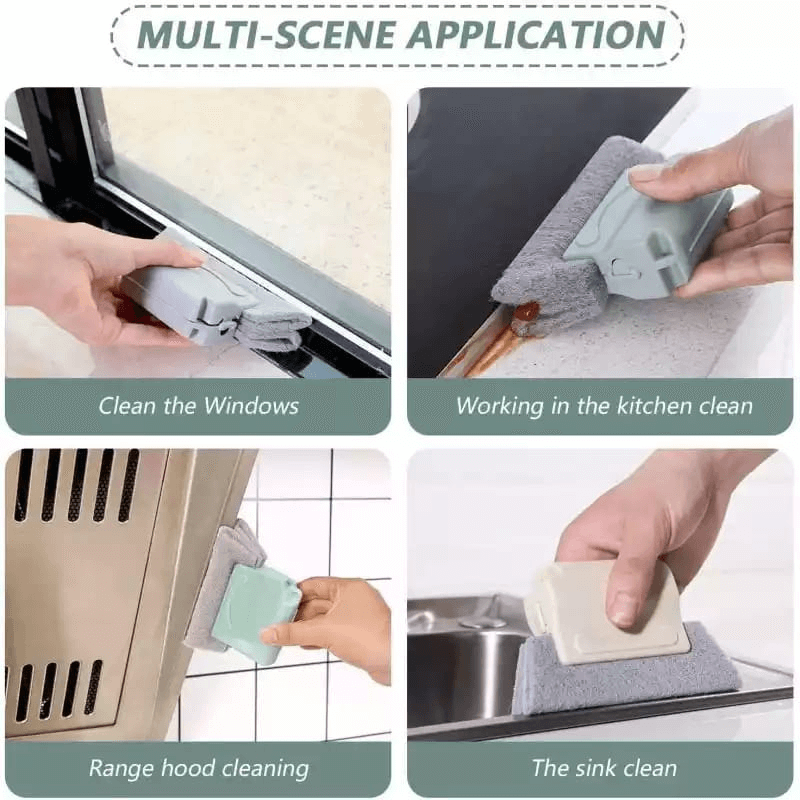 MULTI-SCENE APPLICATION

Clean the Windows

Working in the kitchen clean

Range hood cleaning

The sink clean