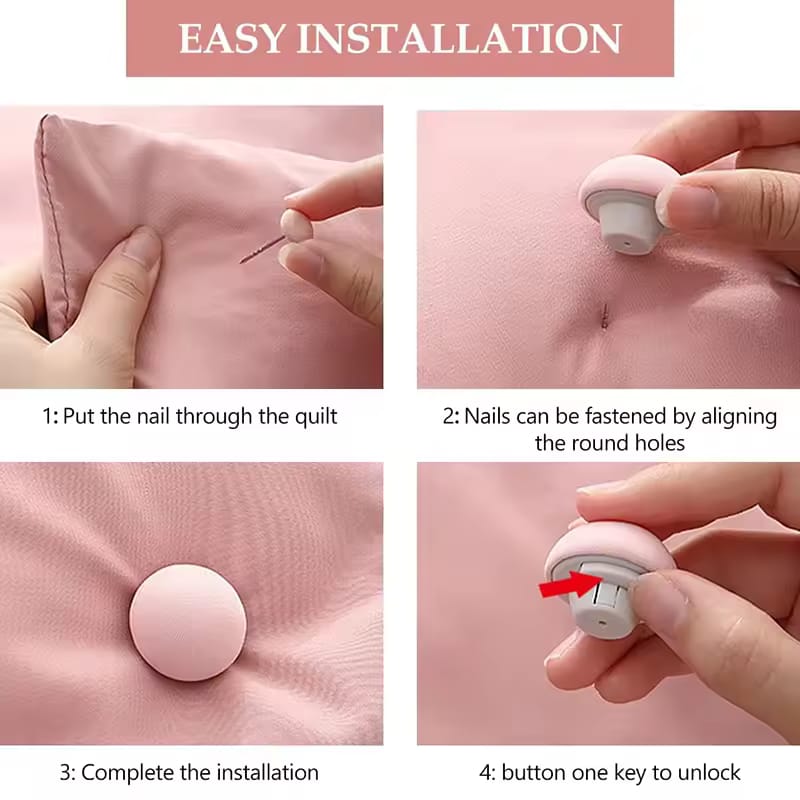 EASY INSTALLATION

1: Put the nail through the quilt

2: Nails can be fastened by aligning the round holes

3: Complete the installation

4: button one key to unlock